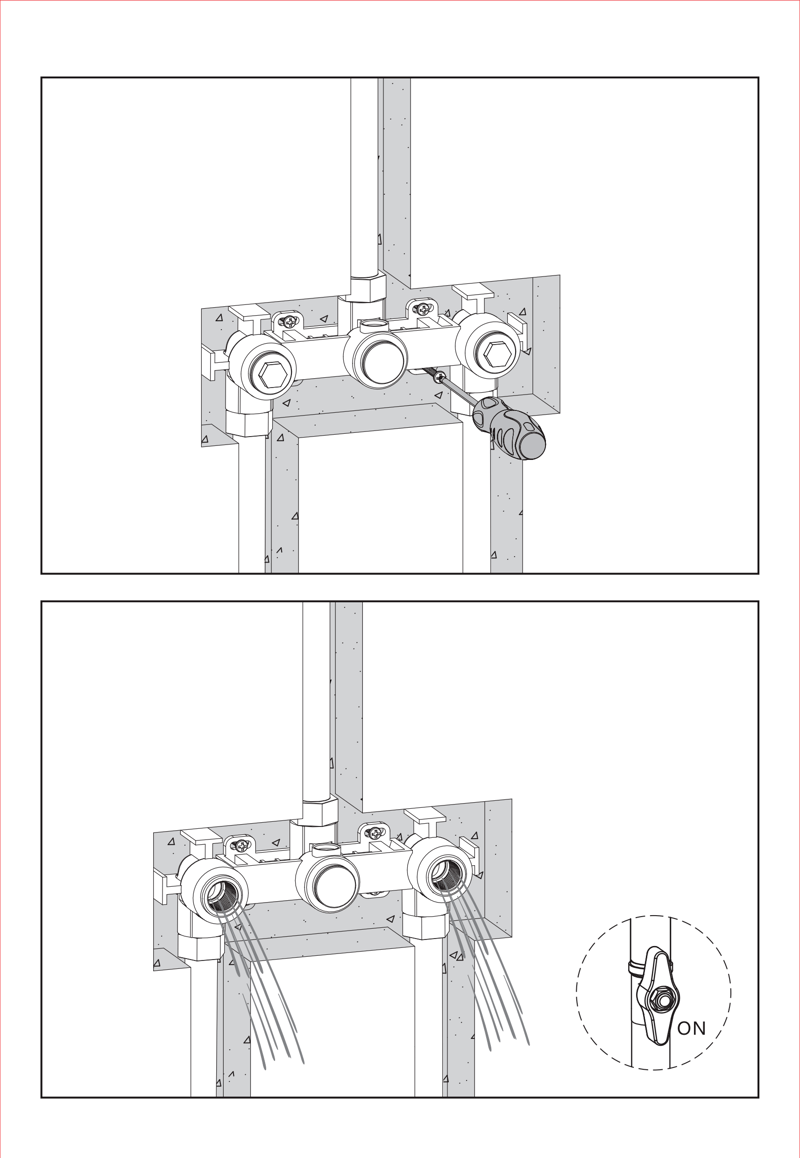 ON