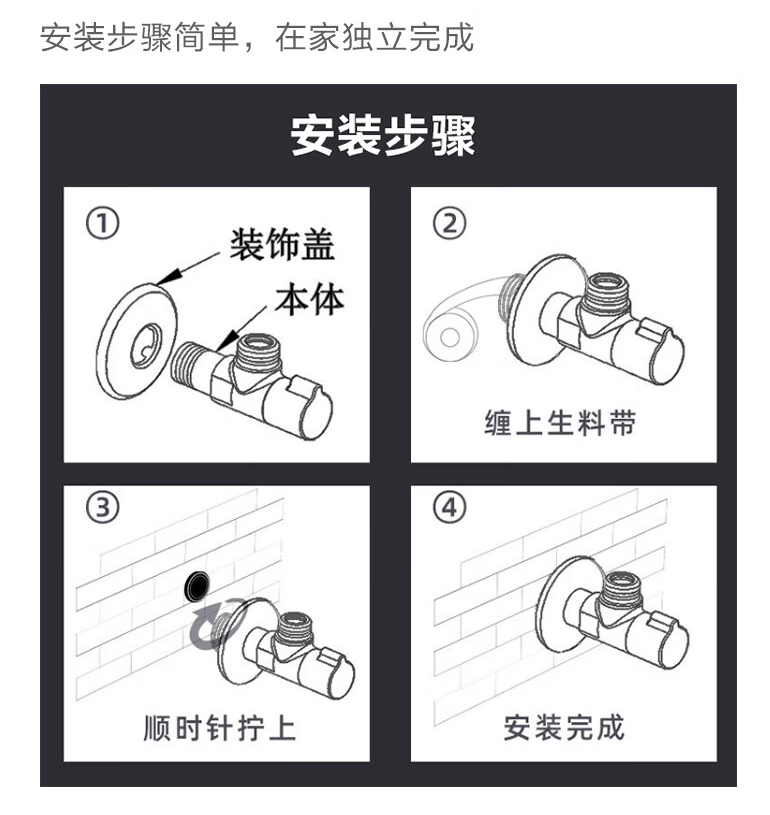 安装步骤简单，在家独立完成

安装步骤

①
装饰盖
本体

②
缠上生料带

③
顺时针拧上

④
安装完成